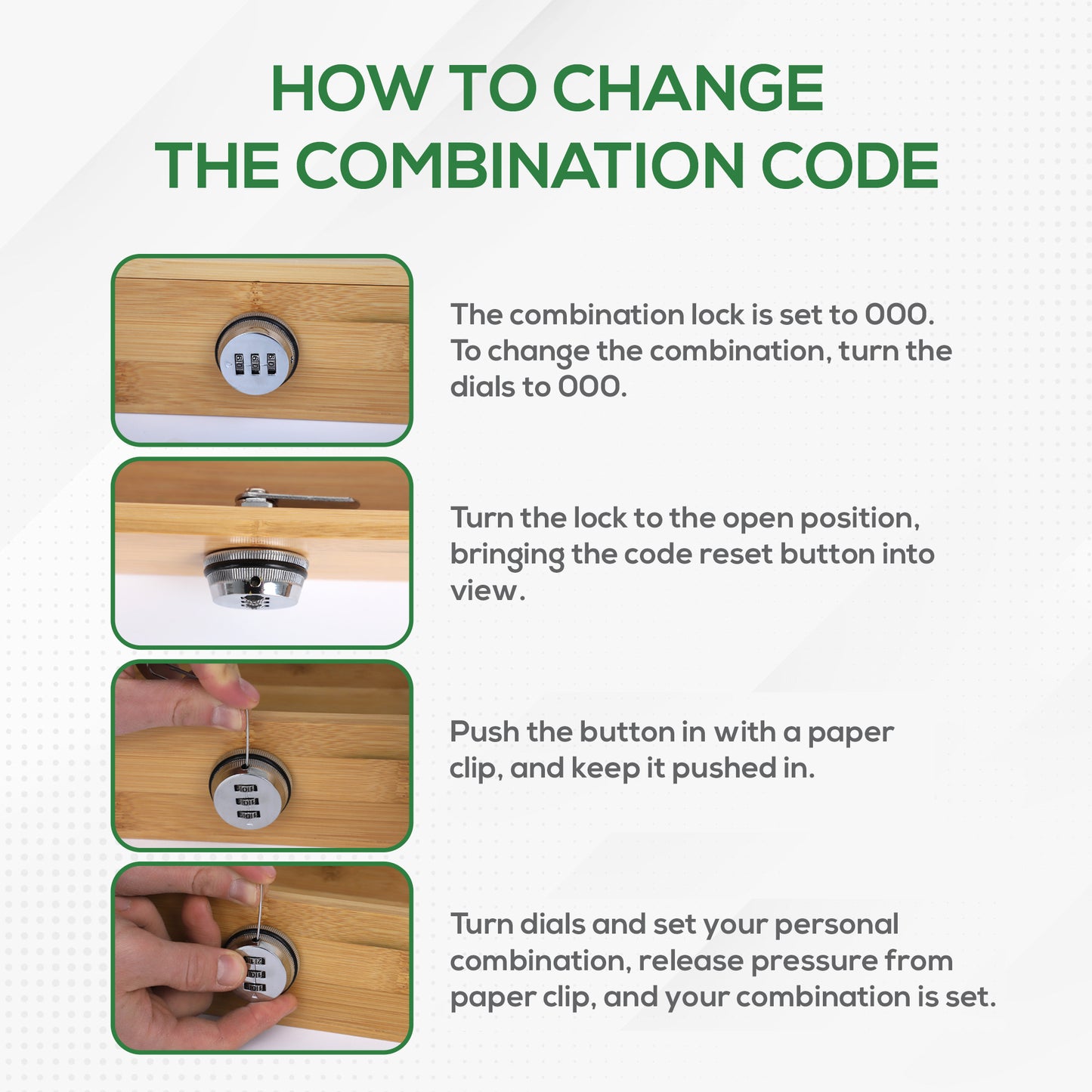 HOW TO CHANGE THE COMBINATION CODE

The combination lock is set to 000. To change the combination, turn the dials to 000.

Turn the lock to the open position, bringing the code reset button into view.

Push the button in with a paper clip, and keep it pushed in.

Turn dials and set your personal combination, release pressure from paper clip, and your combination is set.