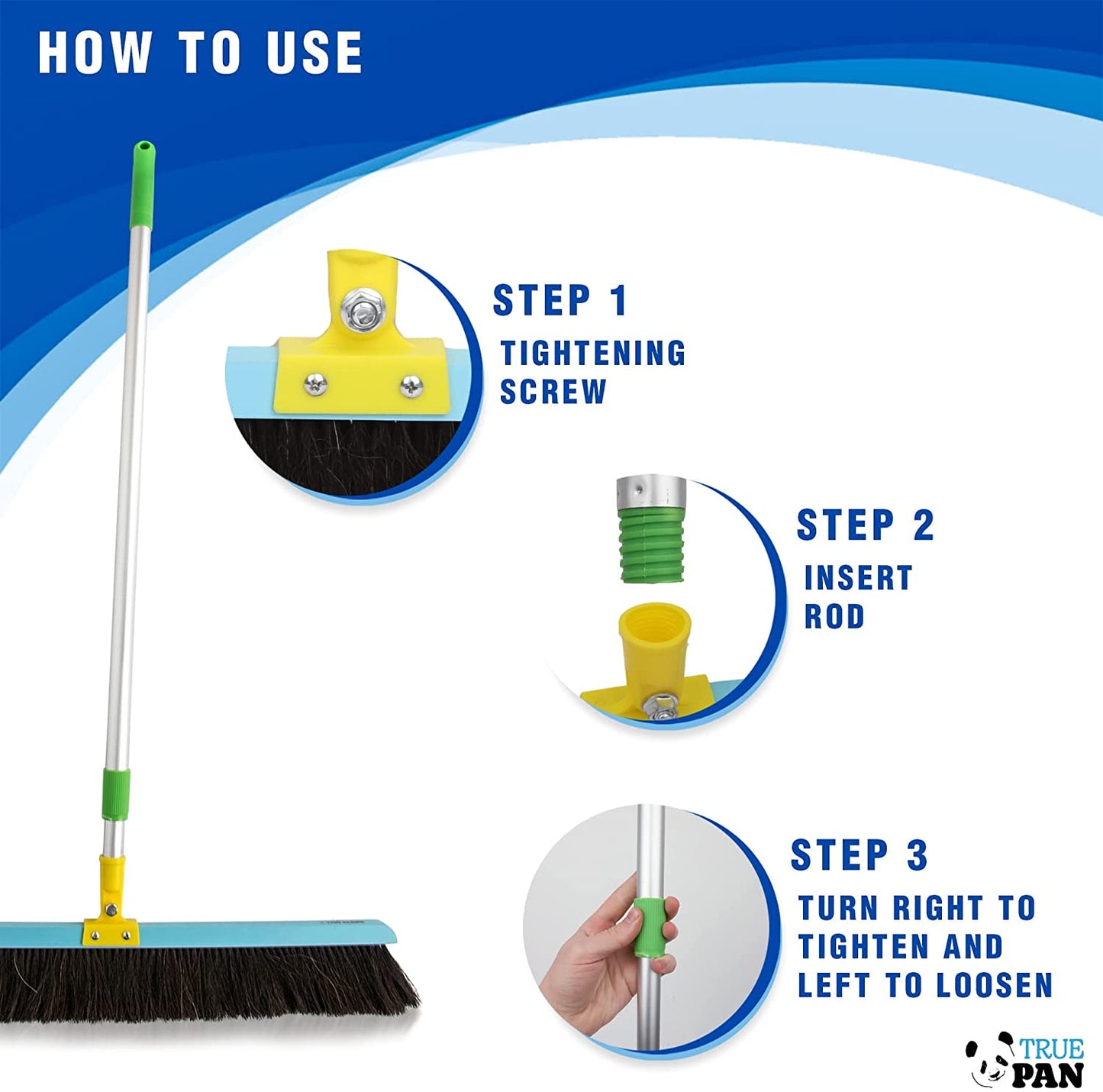 HOW TO USE

STEP 1
TIGHTENING SCREW

STEP 2
INSERT ROD

STEP 3
TURN RIGHT TO TIGHTEN AND LEFT TO LOOSEN

TRUE PAN